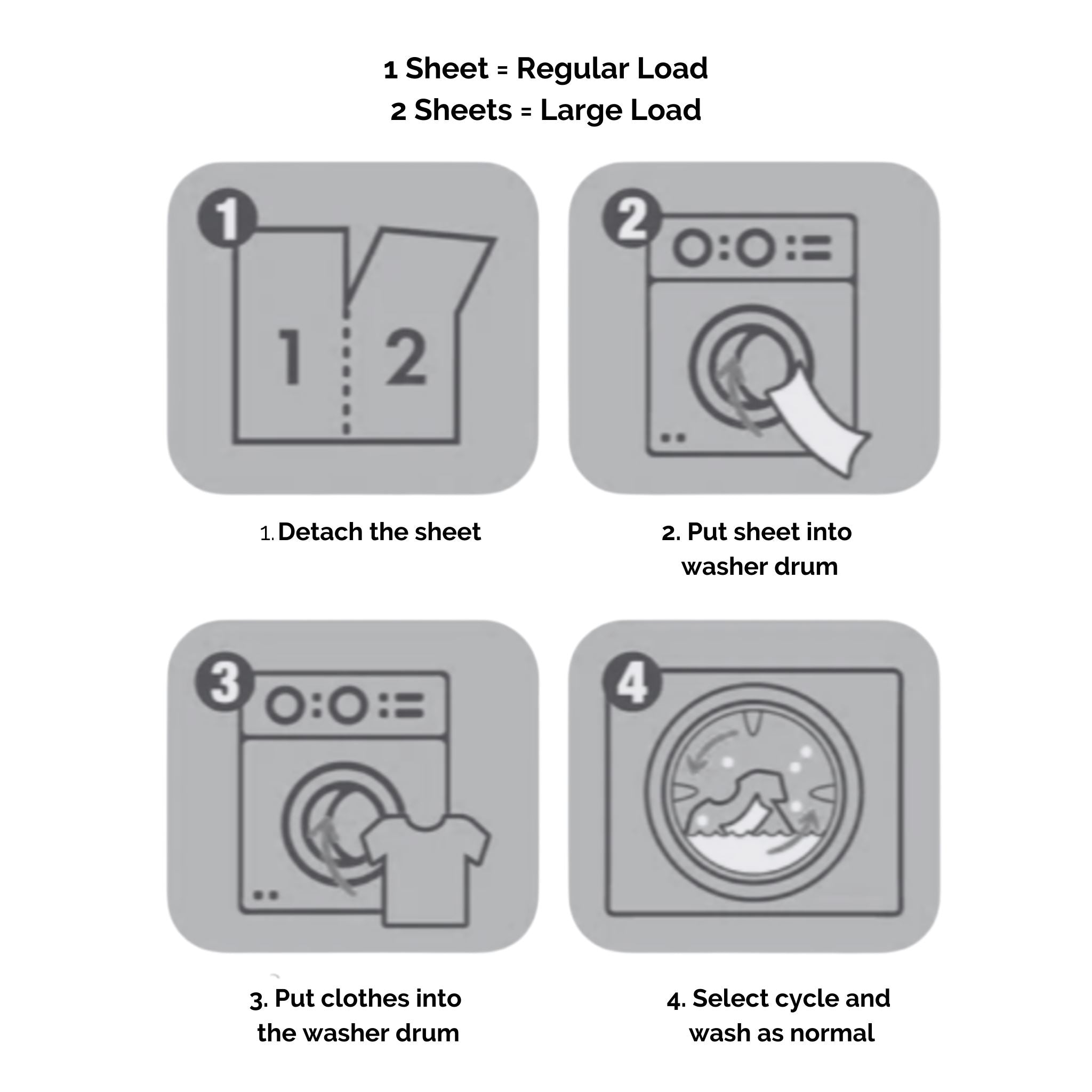 1 Sheet = Regular Load
2 Sheets = Large Load

1

1 2

1. Detach the sheet

2

2. Put sheet into washer drum

3

3. Put clothes into the washer drum

4

4. Select cycle and wash as normal